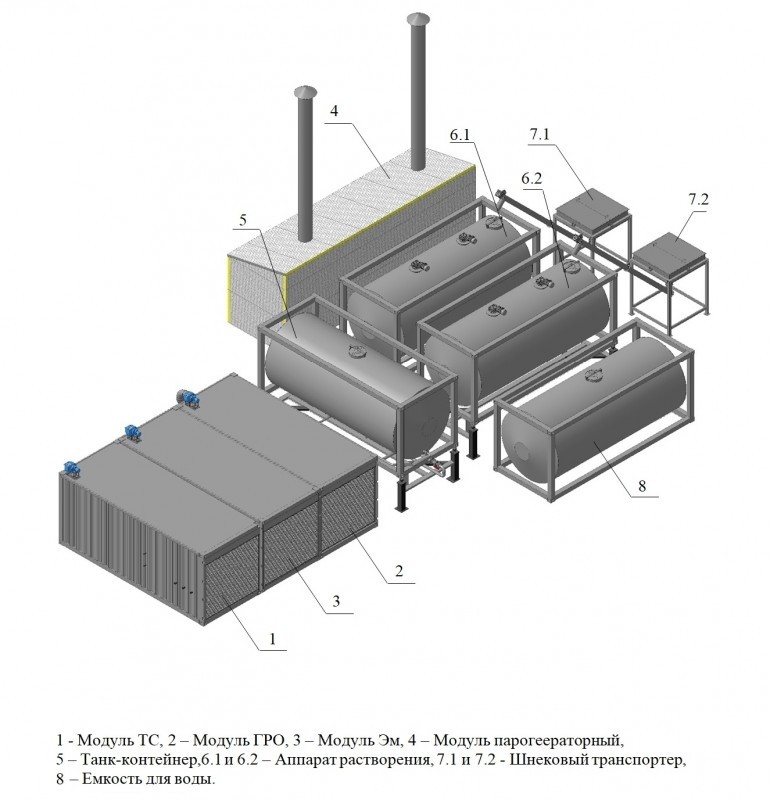 4

6.1

7.1

6.2

7.2

5

8

2

3

1

1 - Модуль ТС, 2 – Модуль ГРО, 3 – Модуль Эм, 4 – Модуль парогеераторный, 5 – Танк-контейнер,6.1 и 6.2 – Аппарат растворения, 7.1 и 7.2 - Шнековый транспортер, 8 – Емкость для воды.